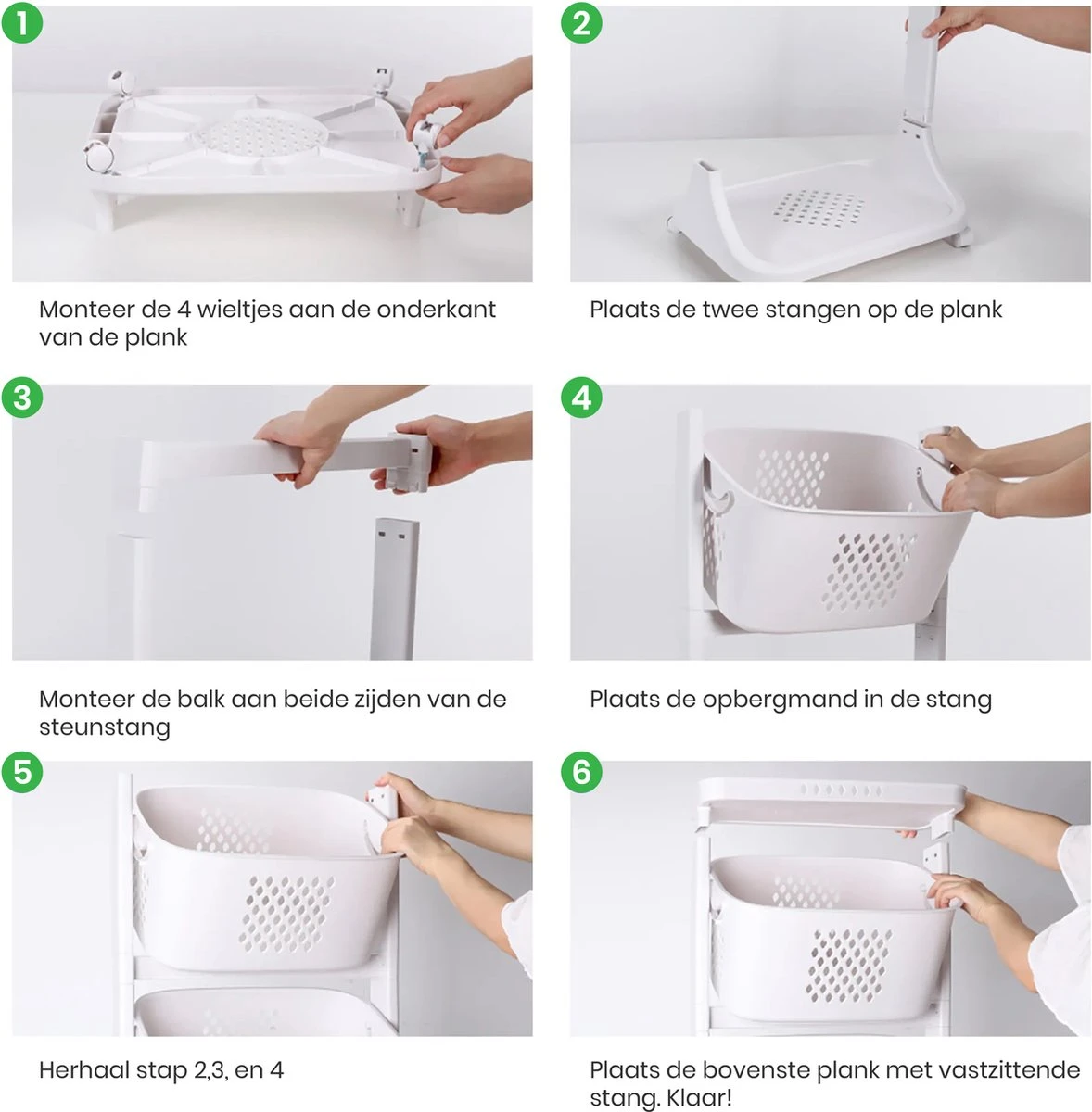 1

Monteer de 4 wieltjes aan de onderkant van de plank

2

Plaats de twee stangen op de plank

3

Monteer de balk aan beide zijden van de steunstang

4

Plaats de opbergmand in de stang

5

Herhaal stap 2,3, en 4

6

Plaats de bovenste plank met vastzittende stang. Klaar!